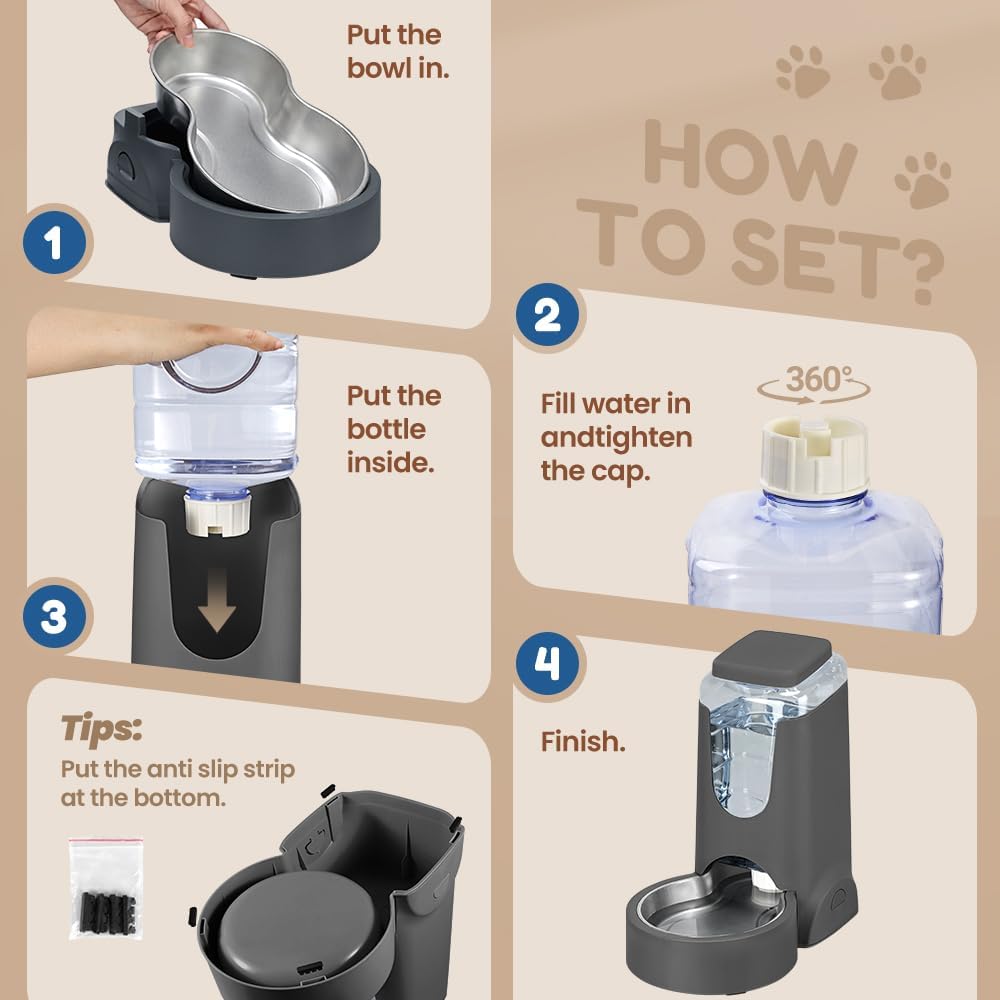 HOW TO SET?

1
Put the bowl in.

2
Fill water in andtighten the cap.

360°

3
Put the bottle inside.

4
Finish.

Tips:
Put the anti slip strip at the bottom.